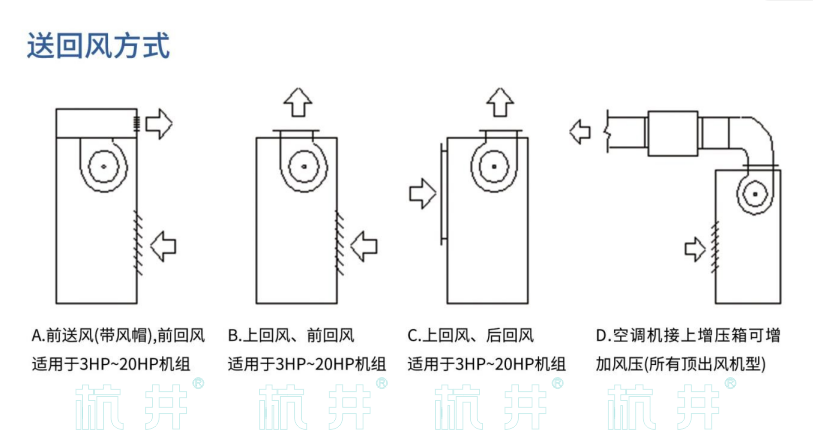 送回风方式

A.前送风(带风帽),前回风
适用于3HP~20HP机组

B.上回风、前回风
适用于3HP~20HP机组

C.上回风、后回风
适用于3HP~20HP机组

D.空调机接上增压箱可增加风压(所有顶出风机型)

杭井® 杭井® 杭井® 杭井®